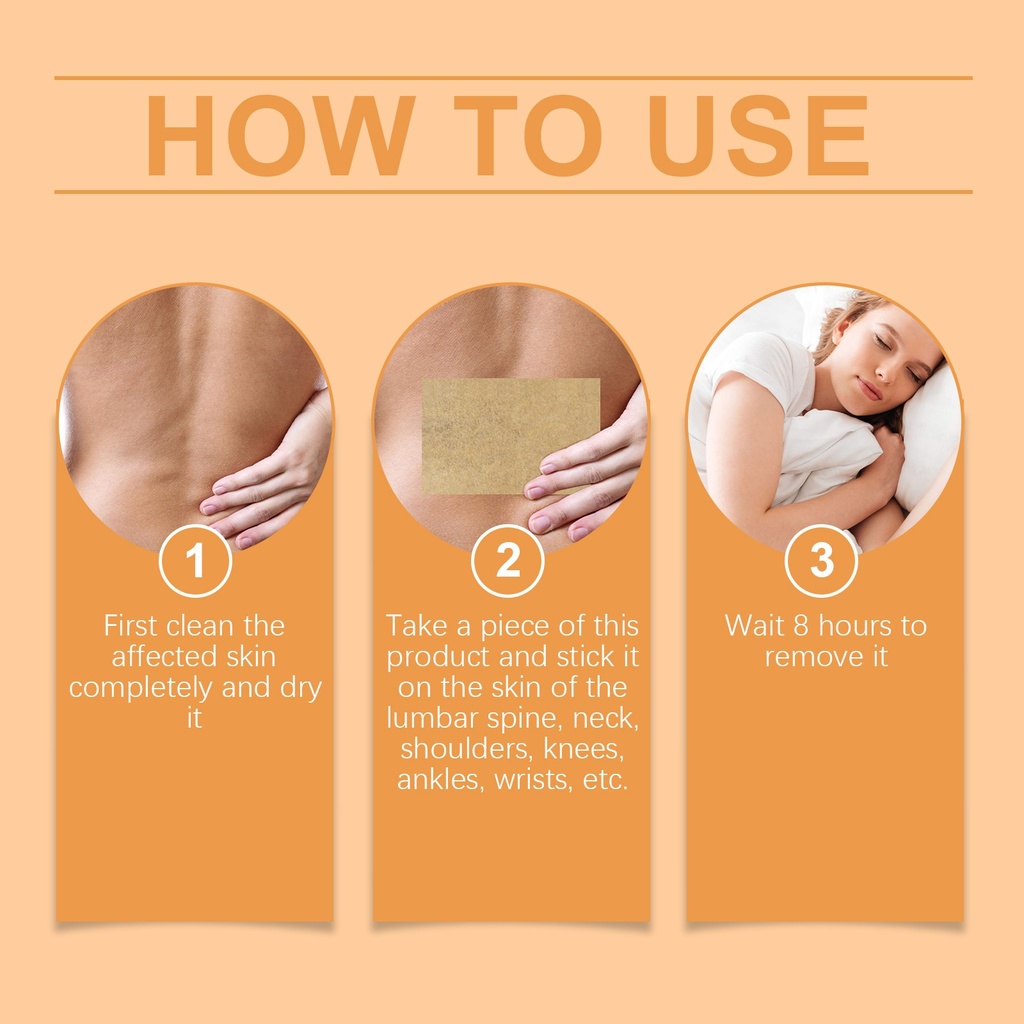 HOW TO USE

1
First clean the affected skin completely and dry it

2
Take a piece of this product and stick it on the skin of the lumbar spine, neck, shoulders, knees, ankles, wrists, etc.

3
Wait 8 hours to remove it