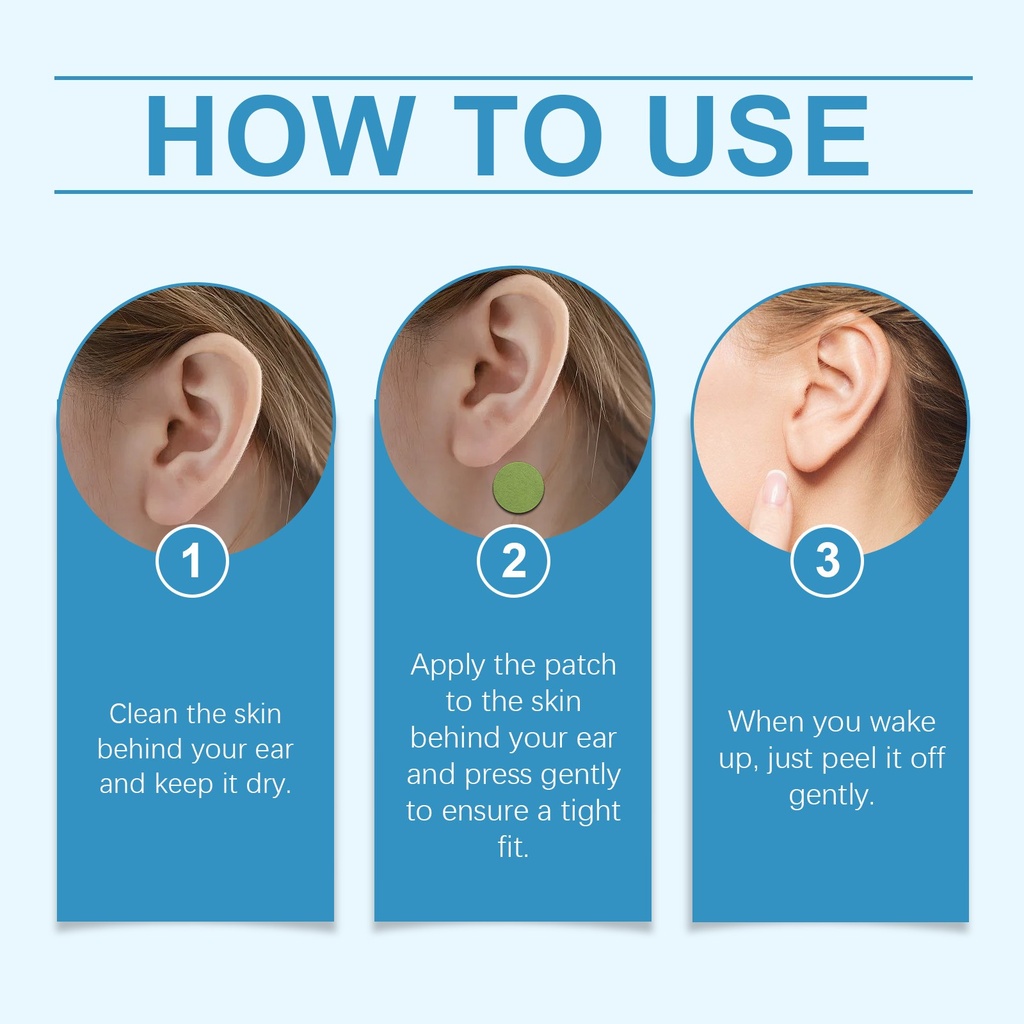 HOW TO USE

1

Clean the skin behind your ear and keep it dry.

2

Apply the patch to the skin behind your ear and press gently to ensure a tight fit.

3

When you wake up, just peel it off gently.