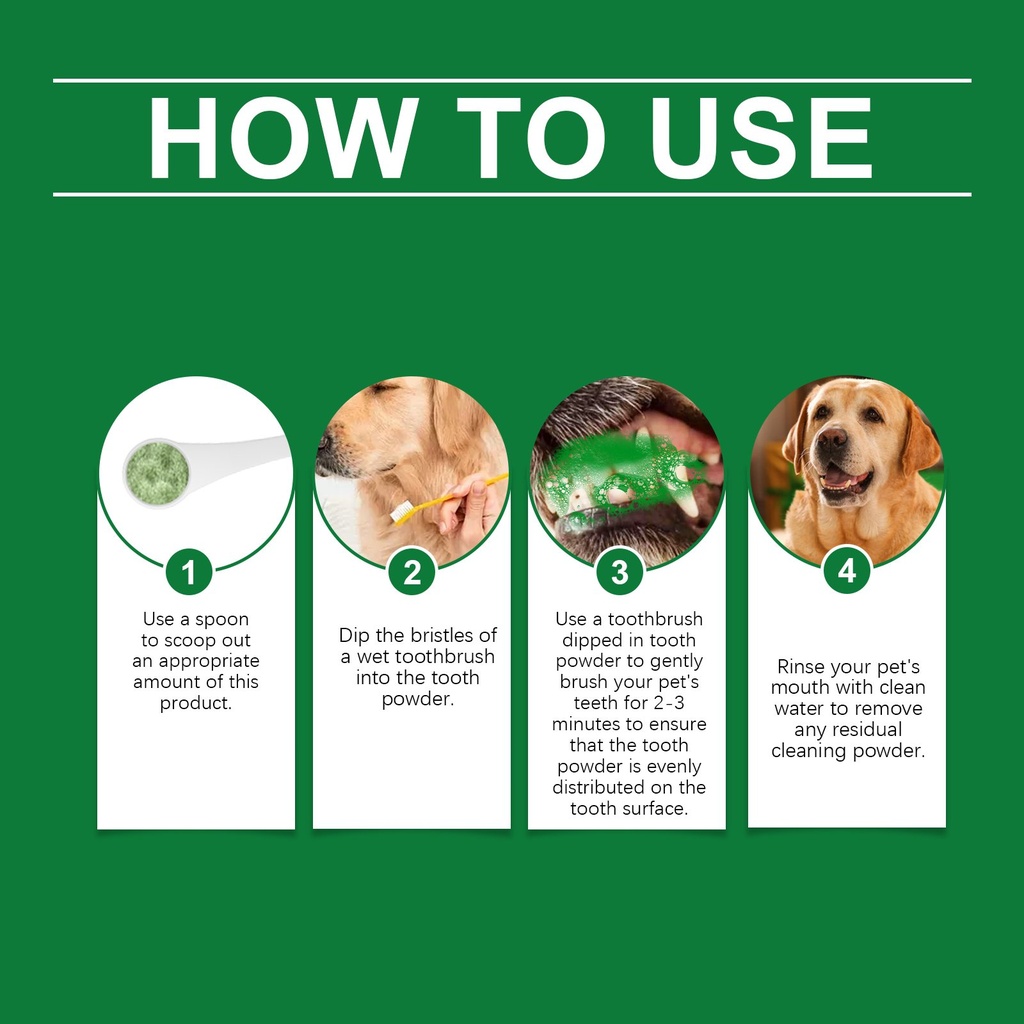 HOW TO USE

1

Use a spoon to scoop out an appropriate amount of this product.

2

Dip the bristles of a wet toothbrush into the tooth powder.

3

Use a toothbrush dipped in tooth powder to gently brush your pet's teeth for 2-3 minutes to ensure that the tooth powder is evenly distributed on the tooth surface.

4

Rinse your pet's mouth with clean water to remove any residual cleaning powder.