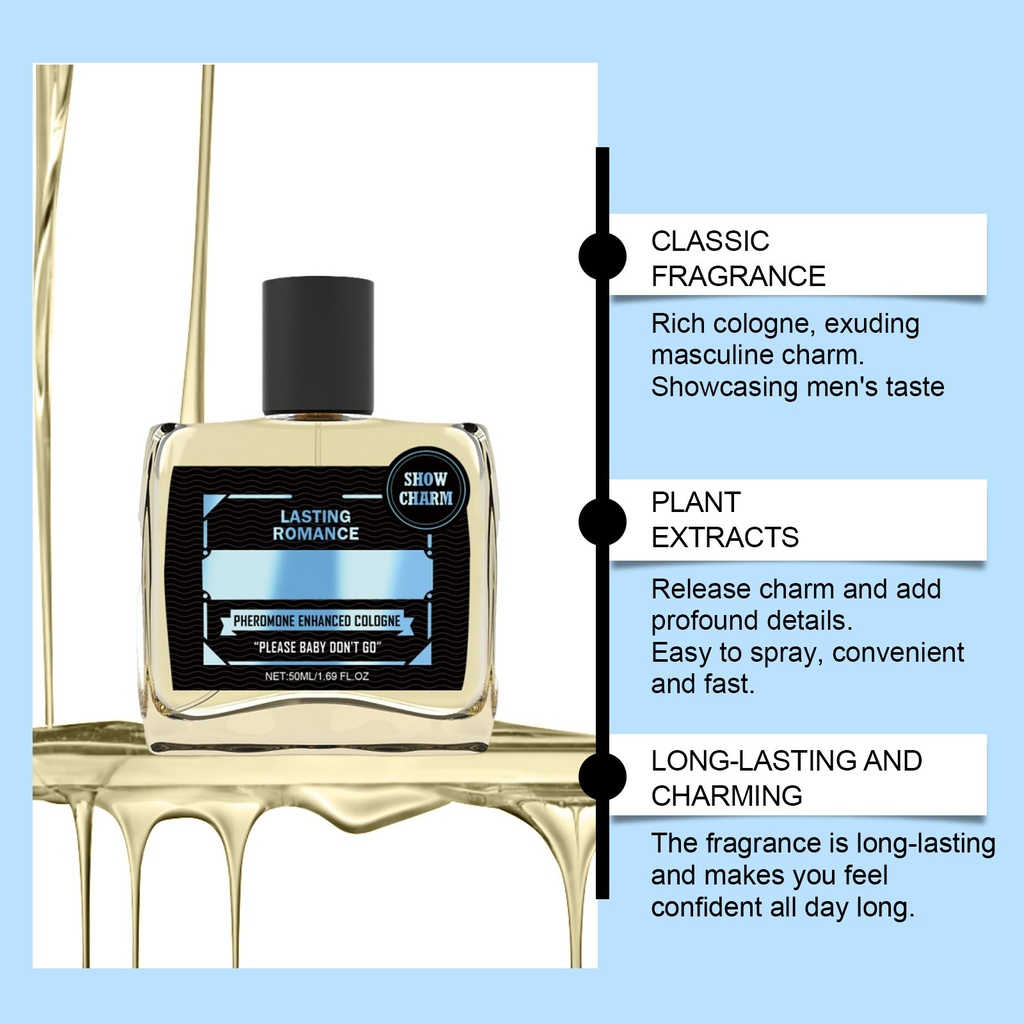 SHOW CHARM

LASTING ROMANCE

PHEROMONE ENHANCED COLOGNE

"PLEASE BABY DON'T GO"

NET:50ML/1.69 FL.OZ

CLASSIC FRAGRANCE

Rich cologne, exuding masculine charm. Showcasing men's taste

PLANT EXTRACTS

Release charm and add profound details. Easy to spray, convenient and fast.

LONG-LASTING AND CHARMING

The fragrance is long-lasting and makes you feel confident all day long.