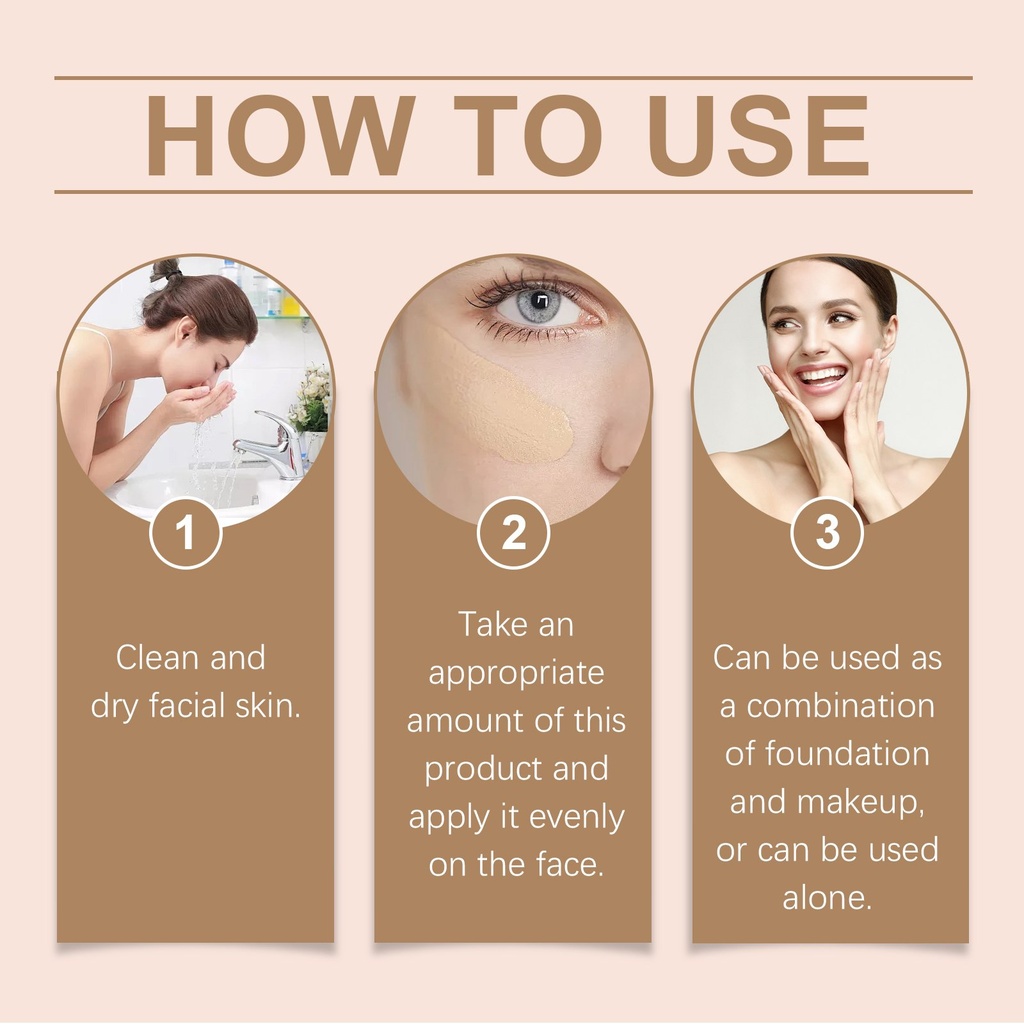 HOW TO USE

1

Clean and dry facial skin.

2

Take an appropriate amount of this product and apply it evenly on the face.

3

Can be used as a combination of foundation and makeup, or can be used alone.