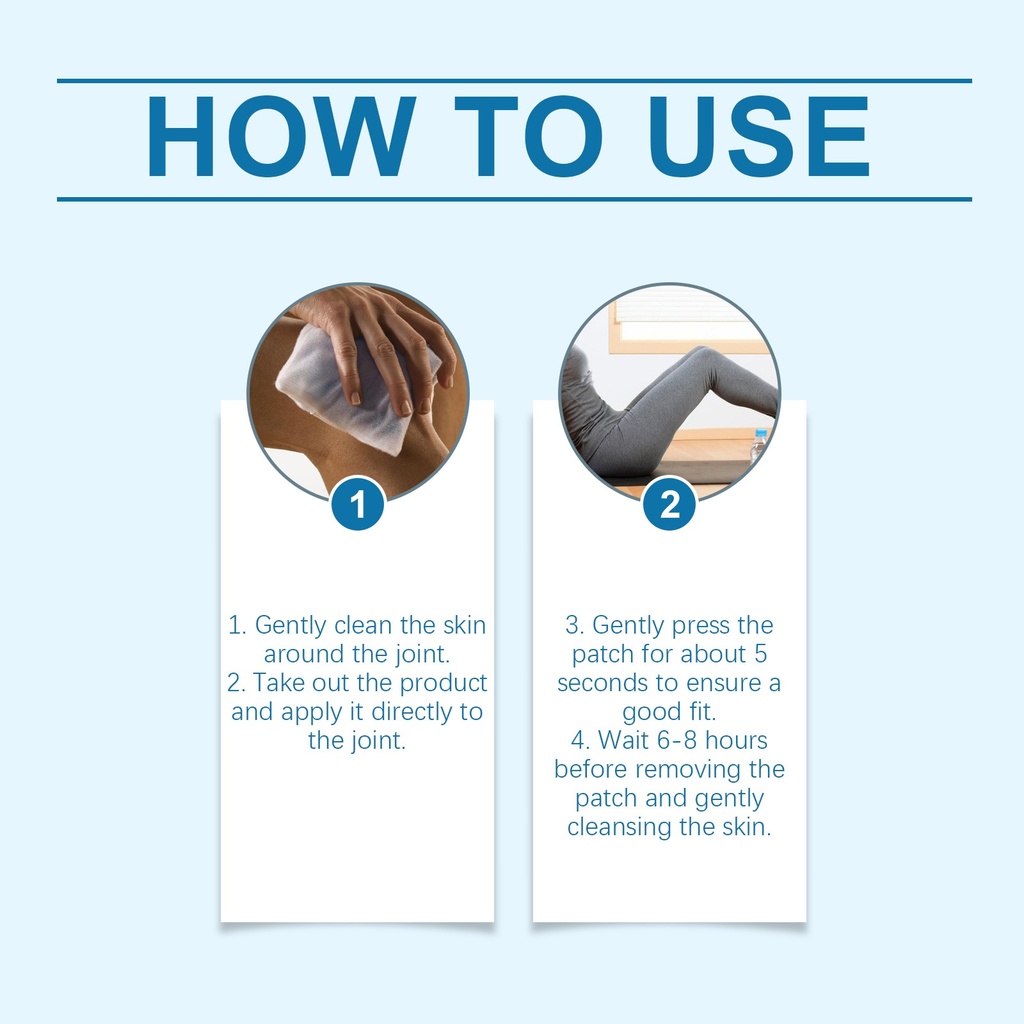 HOW TO USE

1

1. Gently clean the skin around the joint.
2. Take out the product and apply it directly to the joint.

2

3. Gently press the patch for about 5 seconds to ensure a good fit.
4. Wait 6-8 hours before removing the patch and gently cleansing the skin.