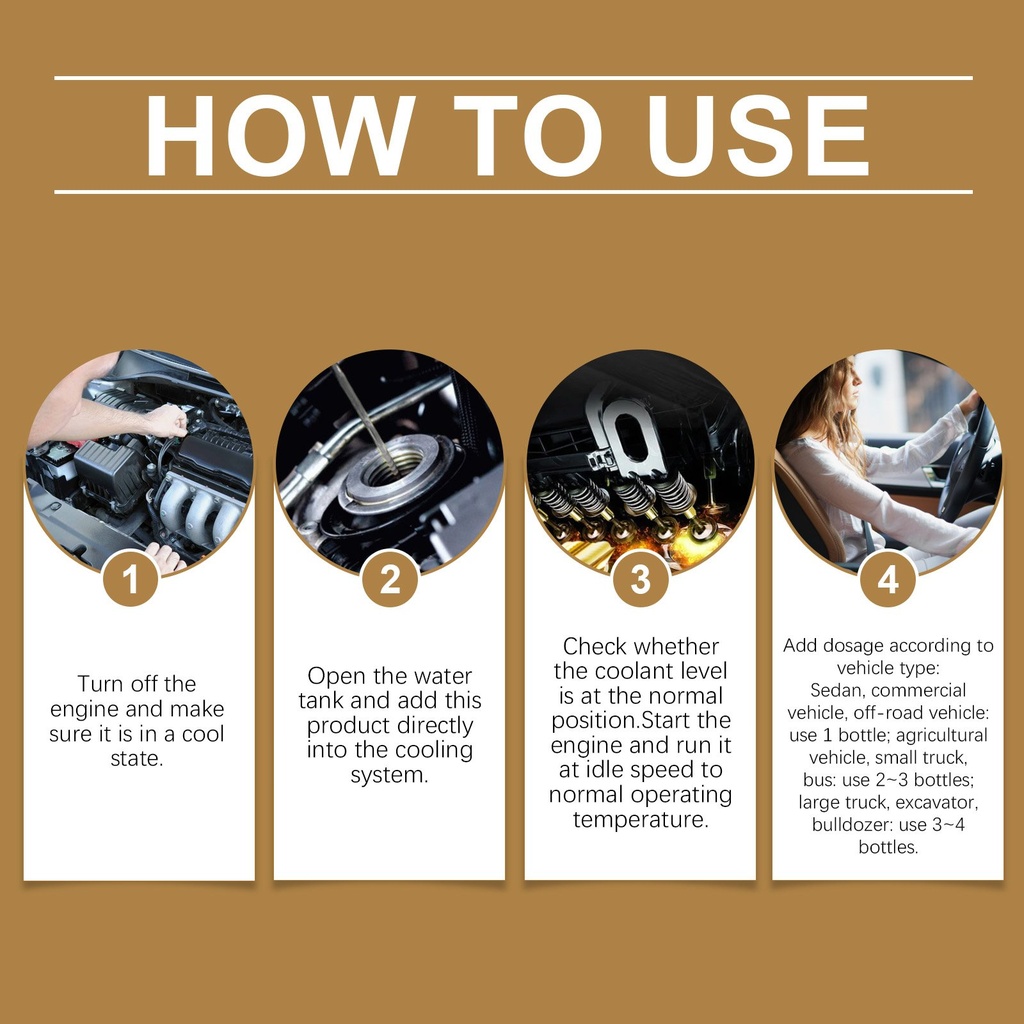 HOW TO USE

1

Turn off the engine and make sure it is in a cool state.

2

Open the water tank and add this product directly into the cooling system.

3

Check whether the coolant level is at the normal position.Start the engine and run it at idle speed to normal operating temperature.

4

Add dosage according to vehicle type:
Sedan, commercial vehicle, off-road vehicle: use 1 bottle; agricultural vehicle, small truck, bus: use 2~3 bottles; large truck, excavator, bulldozer: use 3~4 bottles.