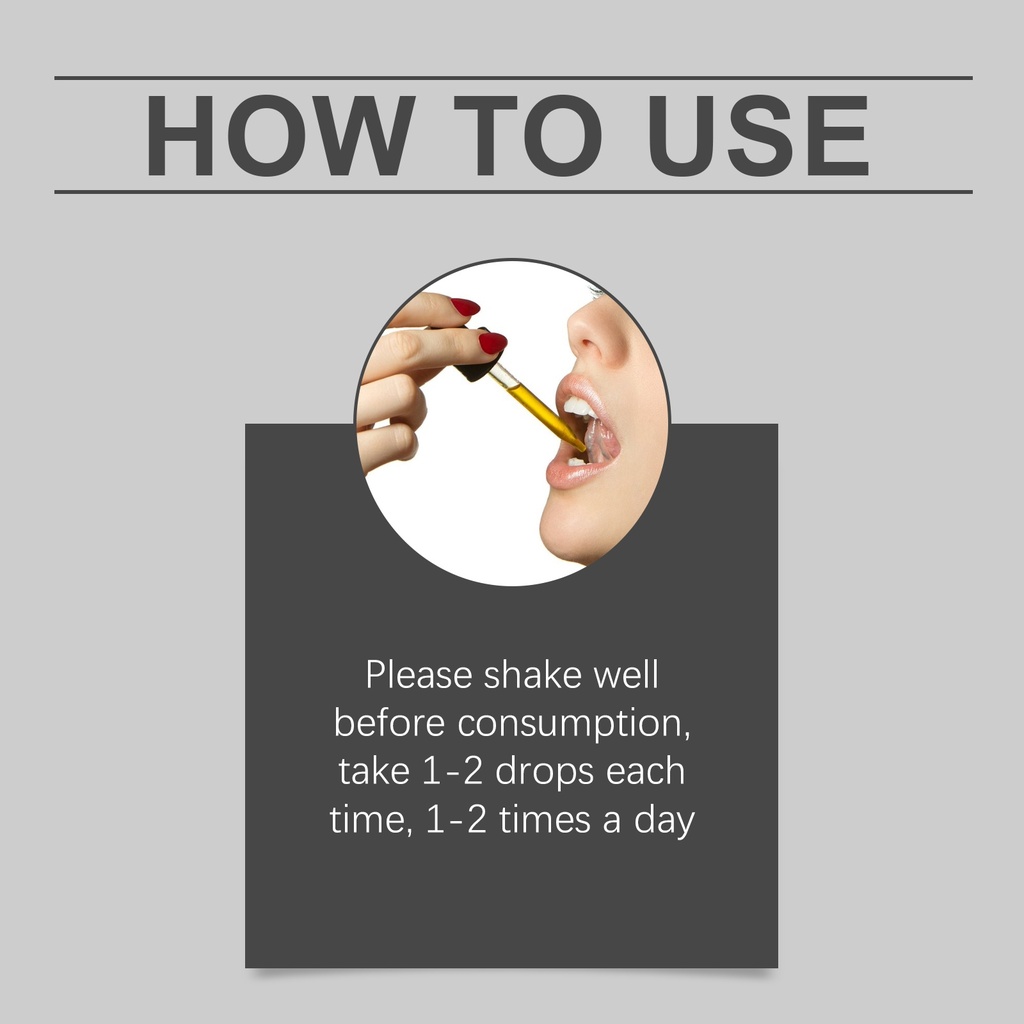 HOW TO USE

Please shake well before consumption, take 1-2 drops each time, 1-2 times a day