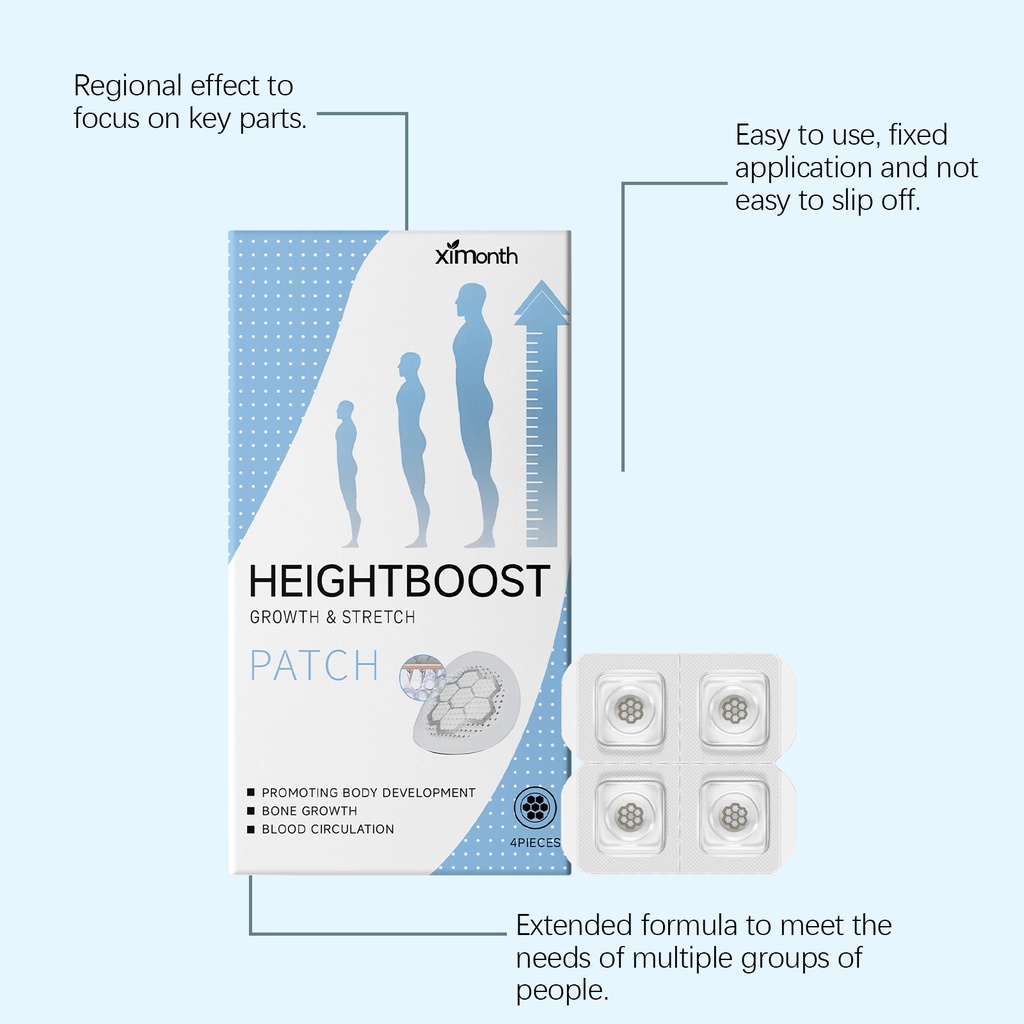 Regional effect to focus on key parts.

Easy to use, fixed application and not easy to slip off.

ximonth

HEIGHTBOOST

GROWTH & STRETCH

PATCH

■ PROMOTING BODY DEVELOPMENT
■ BONE GROWTH
■ BLOOD CIRCULATION

4PIECES

Extended formula to meet the needs of multiple groups of people.