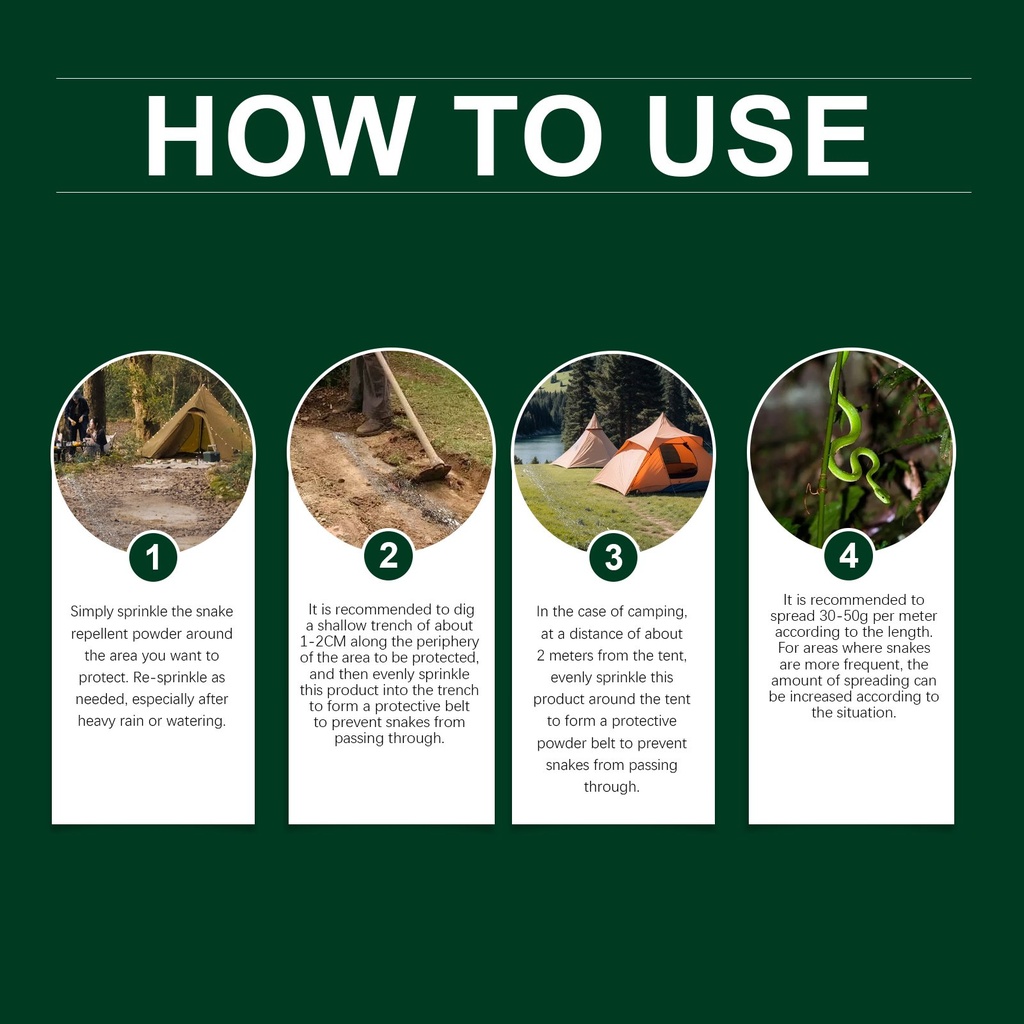 HOW TO USE

1

Simply sprinkle the snake repellent powder around the area you want to protect. Re-sprinkle as needed, especially after heavy rain or watering.

2

It is recommended to dig a shallow trench of about 1-2CM along the periphery of the area to be protected, and then evenly sprinkle this product into the trench to form a protective belt to prevent snakes from passing through.

3

In the case of camping, at a distance of about 2 meters from the tent, evenly sprinkle this product around the tent to form a protective powder belt to prevent snakes from passing through.

4

It is recommended to spread 30-50g per meter according to the length. For areas where snakes are more frequent, the amount of spreading can be increased according to the situation.