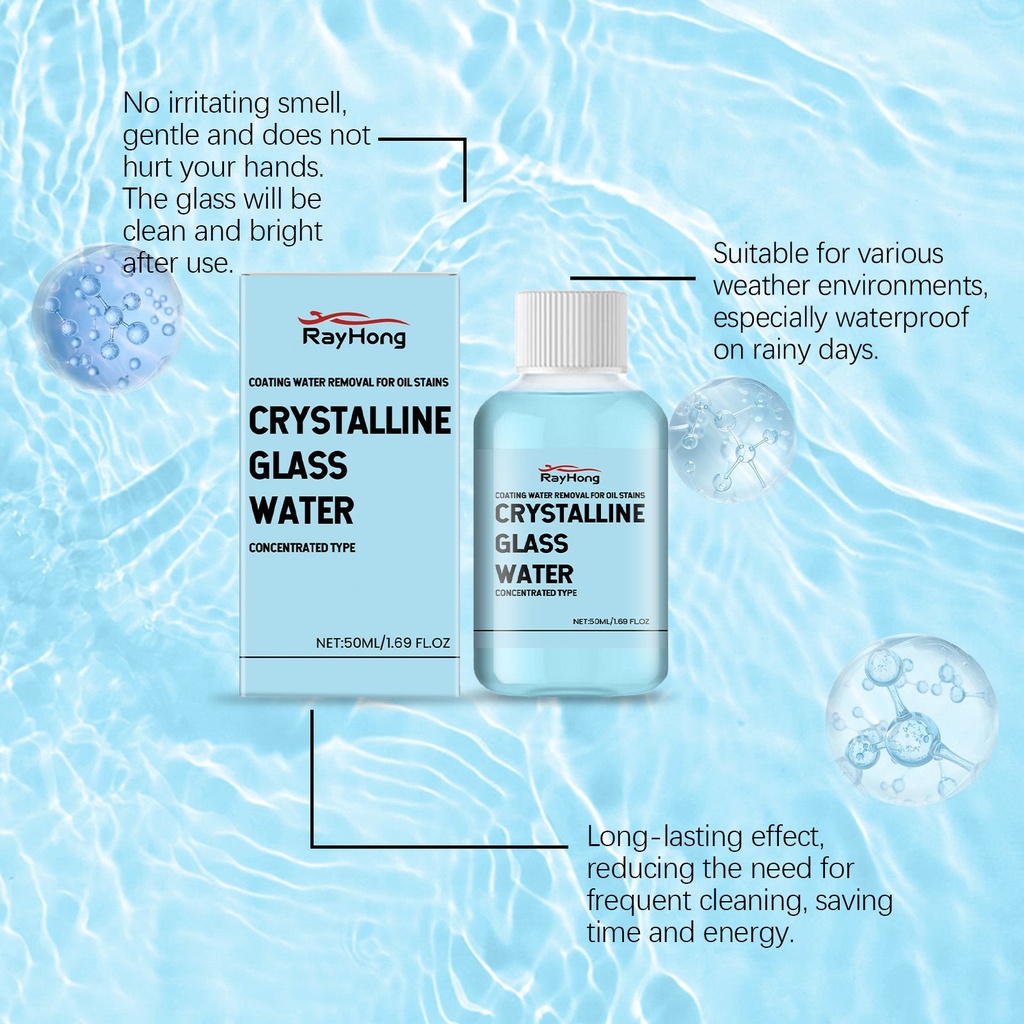 No irritating smell, gentle and does not hurt your hands. The glass will be clean and bright after use.

Suitable for various weather environments, especially waterproof on rainy days.

RayHong

COATING WATER REMOVAL FOR OIL STAINS

CRYSTALLINE GLASS WATER

CONCENTRATED TYPE

NET:50ML/1.69 FL.OZ

RayHong

COATING WATER REMOVAL FOR OIL STAINS

CRYSTALLINE GLASS WATER

CONCENTRATED TYPE

NET:50ML/1.69 FL.OZ

Long-lasting effect, reducing the need for frequent cleaning, saving time and energy.