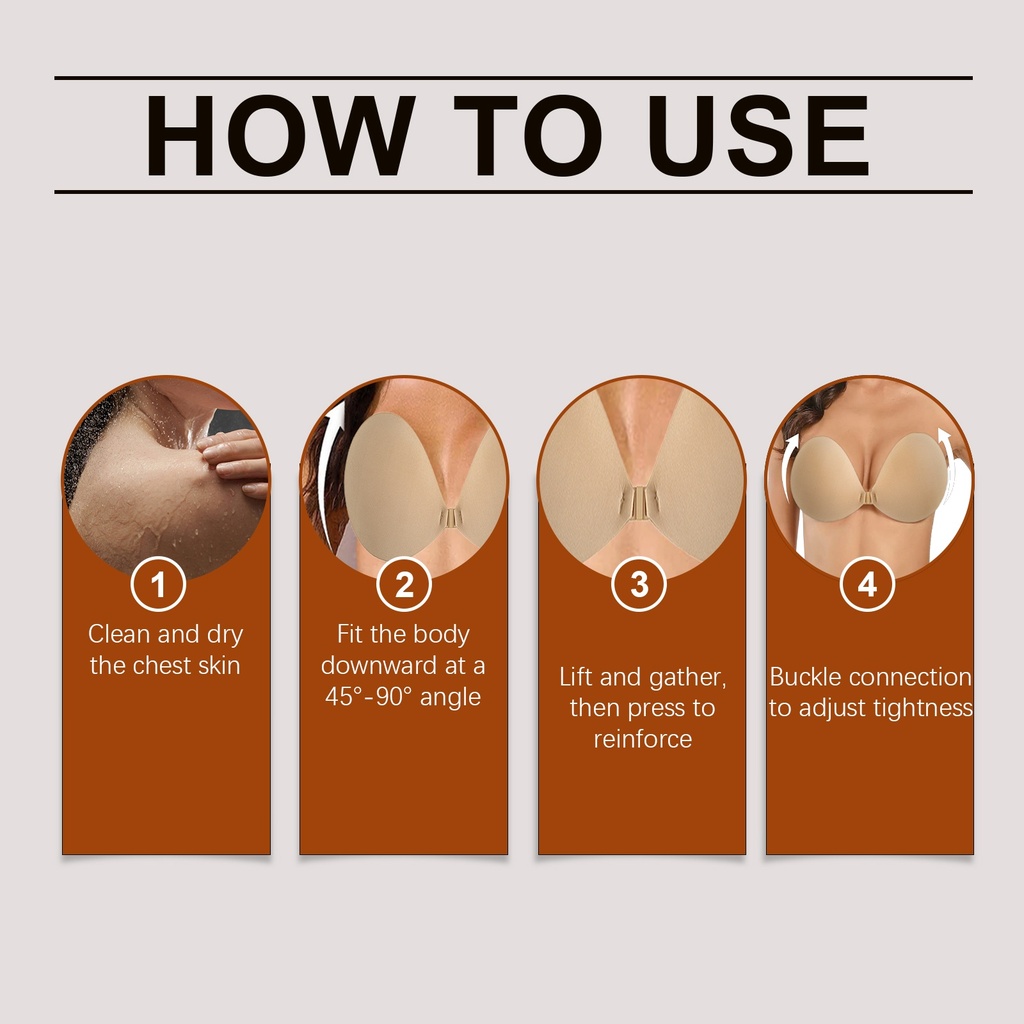 HOW TO USE

1
Clean and dry the chest skin

2
Fit the body downward at a 45°-90° angle

3
Lift and gather, then press to reinforce

4
Buckle connection to adjust tightness