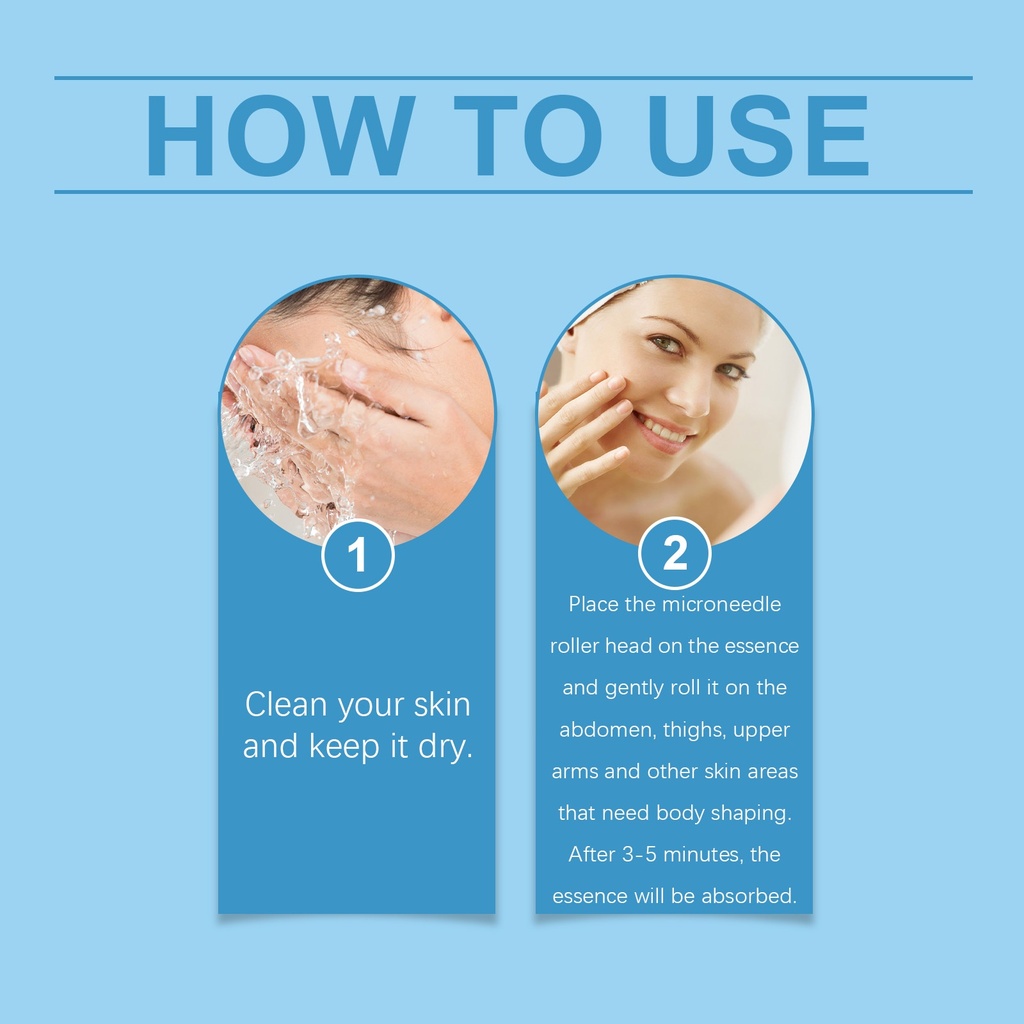 HOW TO USE

1

Clean your skin and keep it dry.

2

Place the microneedle roller head on the essence and gently roll it on the abdomen, thighs, upper arms and other skin areas that need body shaping. After 3-5 minutes, the essence will be absorbed.