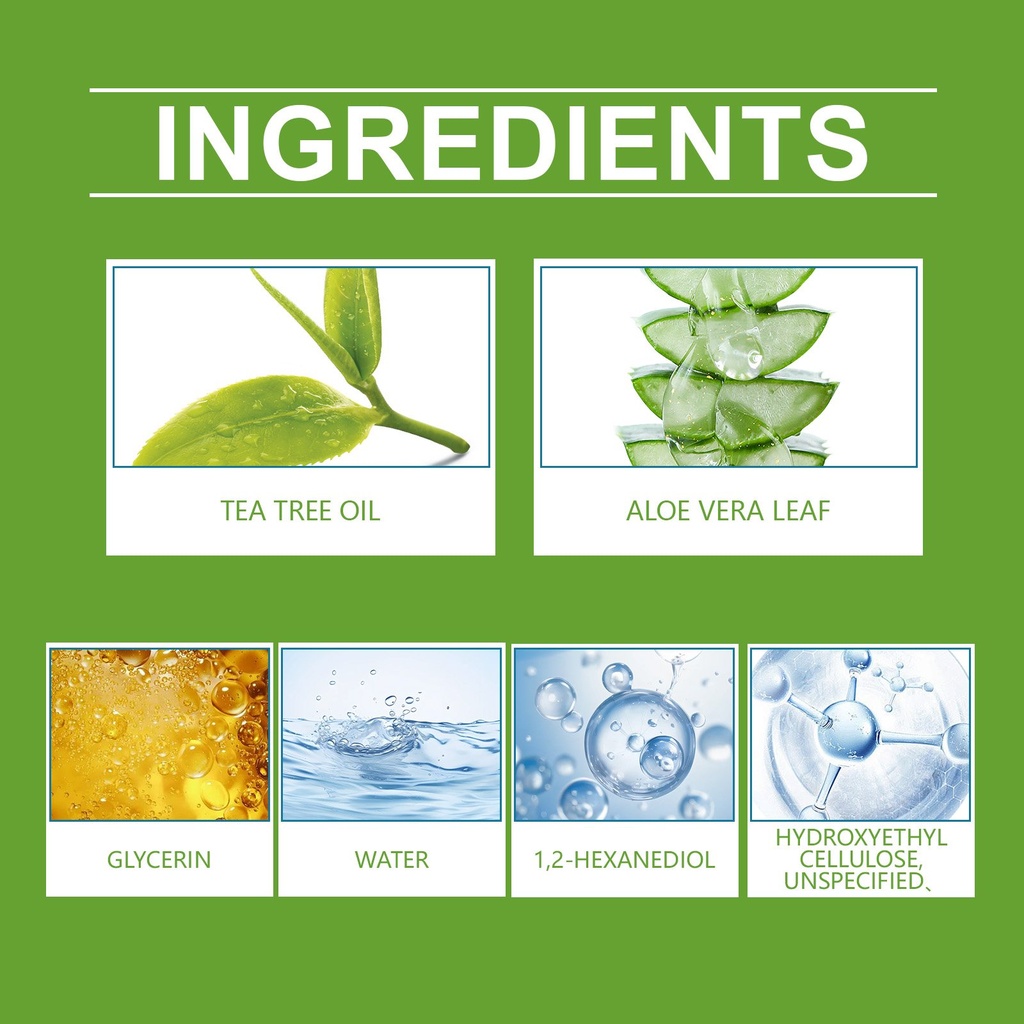 INGREDIENTS

TEA TREE OIL

ALOE VERA LEAF

GLYCERIN

WATER

1,2-HEXANEDIOL

HYDROXYETHYL CELLULOSE, UNSPECIFIED、