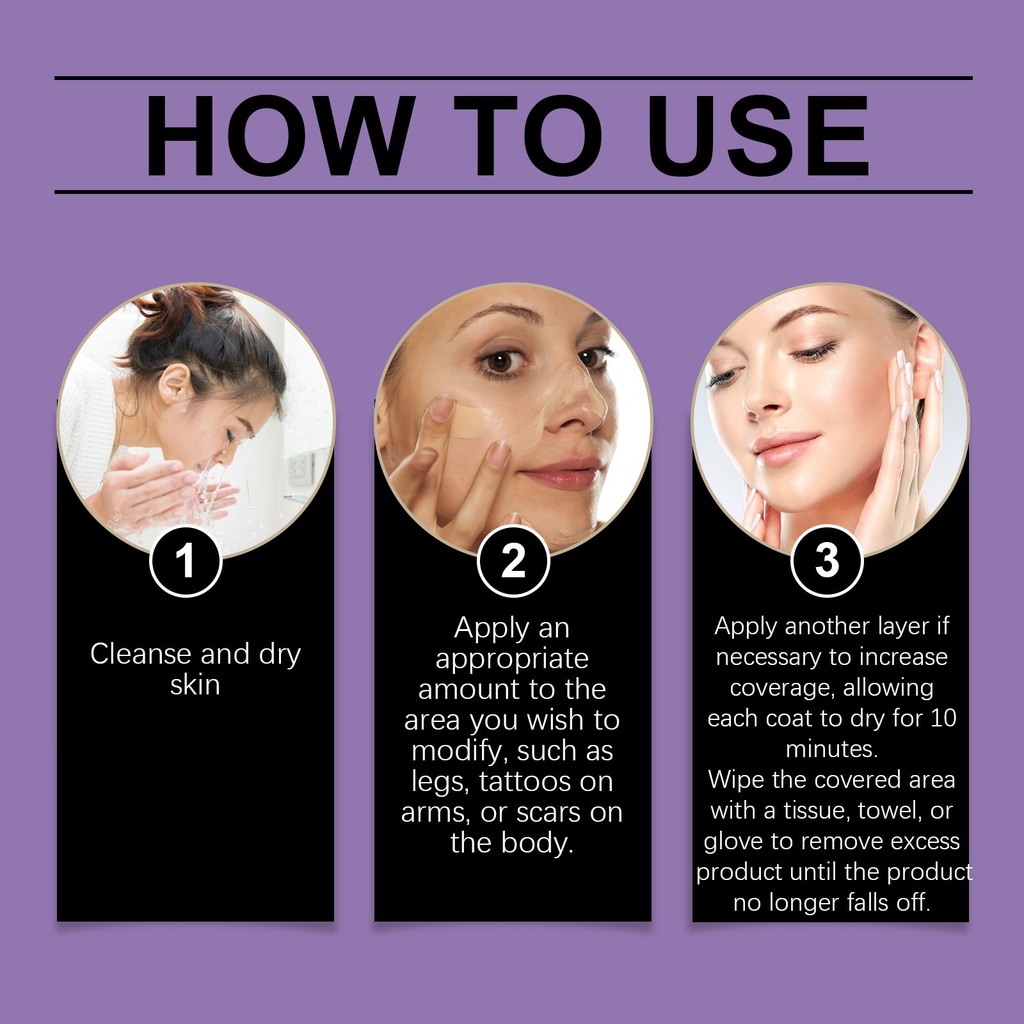 HOW TO USE

1

Cleanse and dry skin

2

Apply an appropriate amount to the area you wish to modify, such as legs, tattoos on arms, or scars on the body.

3

Apply another layer if necessary to increase coverage, allowing each coat to dry for 10 minutes.
Wipe the covered area with a tissue, towel, or glove to remove excess product until the product no longer falls off.