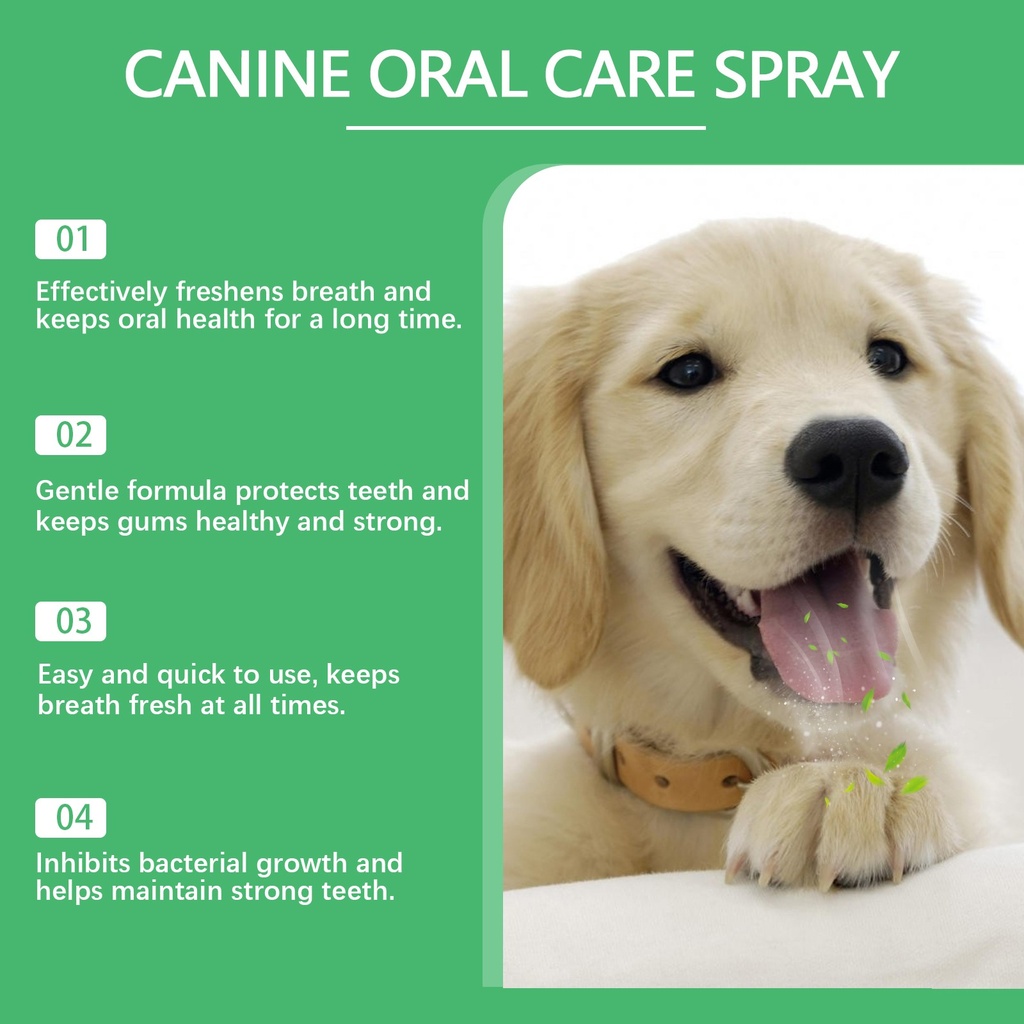 CANINE ORAL CARE SPRAY

01

Effectively freshens breath and keeps oral health for a long time.

02

Gentle formula protects teeth and keeps gums healthy and strong.

03

Easy and quick to use, keeps breath fresh at all times.

04

Inhibits bacterial growth and helps maintain strong teeth.