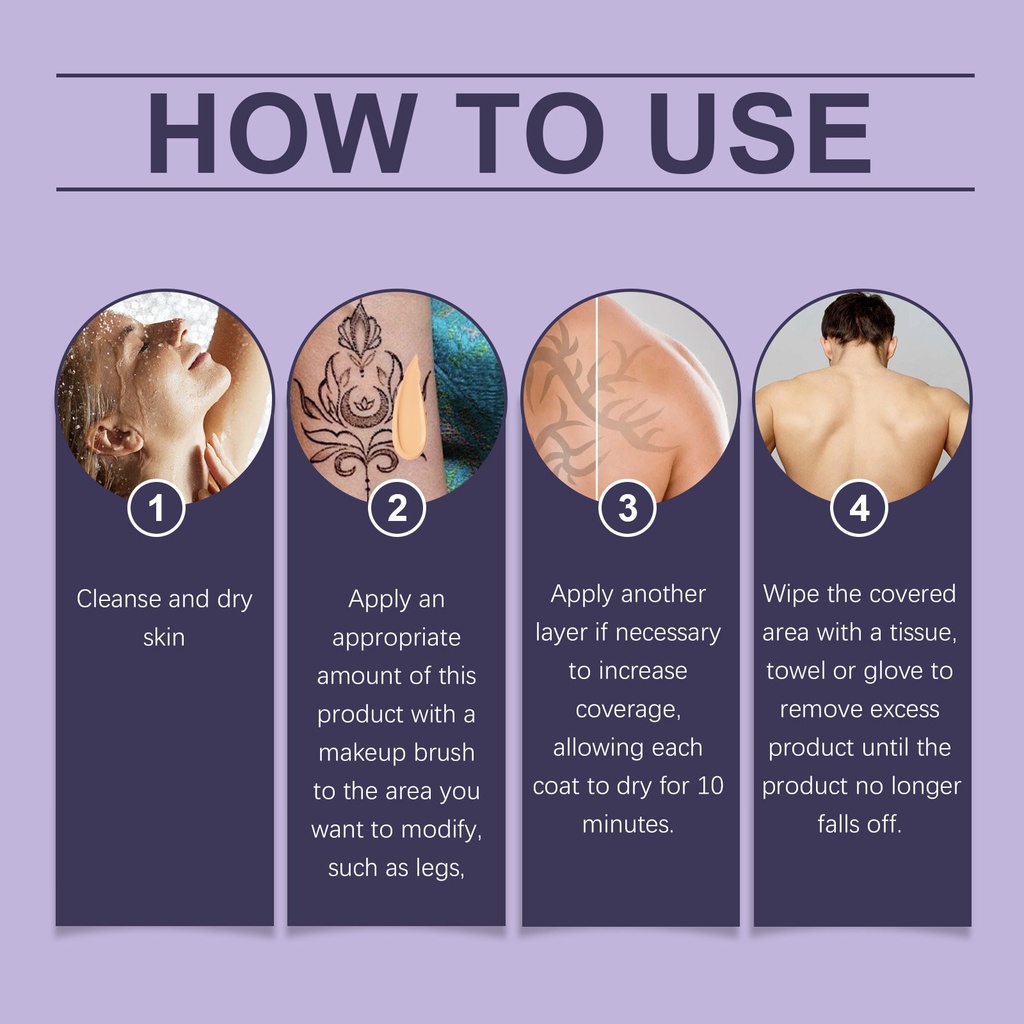 HOW TO USE

1

Cleanse and dry skin

2

Apply an appropriate amount of this product with a makeup brush to the area you want to modify, such as legs,

3

Apply another layer if necessary to increase coverage, allowing each coat to dry for 10 minutes.

4

Wipe the covered area with a tissue, towel or glove to remove excess product until the product no longer falls off.